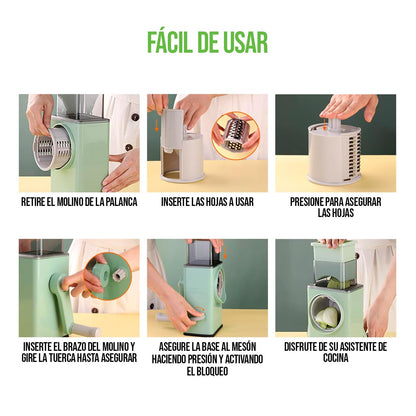 FÁCIL DE USAR

RETIRE EL MOLINO DE LA PALANCA

INSERTE LAS HOJAS A USAR

PRESIONE PARA ASEGURAR LAS HOJAS

INSERTE EL BRAZO DEL MOLINO Y GIRE LA TUERCA HASTA ASEGURAR

ASEGURE LA BASE AL MESÓN HACIENDO PRESIÓN Y ACTIVANDO EL BLOQUEO

DISFRUTE DE SU ASISTENTE DE COCINA